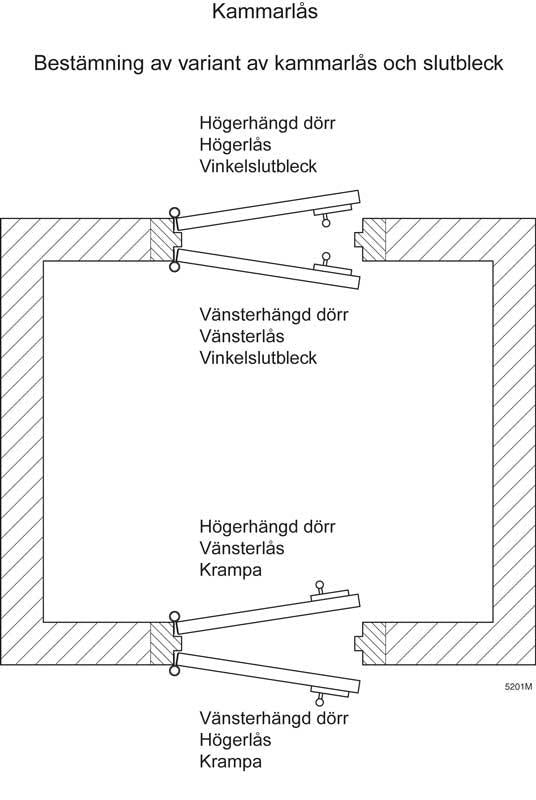 Kammarlås

Bestämning av variant av kammarlås och slutbleck

Högerhängd dörr
Högerlås
Vinkelslutbleck

Vänsterhängd dörr
Vänsterlås
Vinkelslutbleck

Högerhängd dörr
Vänsterlås
Krampa

5201M

Vänsterhängd dörr
Högerlås
Krampa